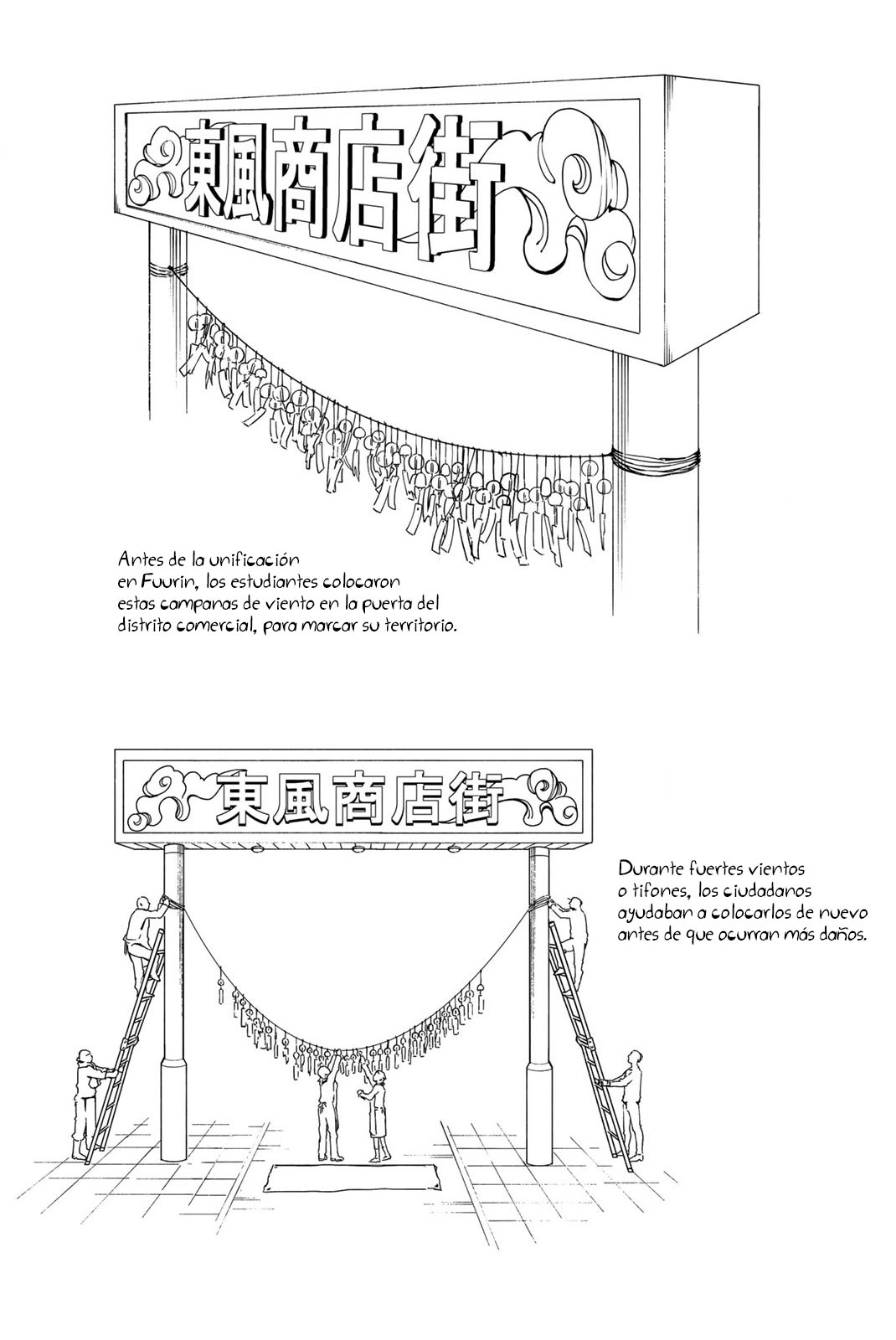 東風商店街

Antes de la unificación en Fuurin, los estudiantes colocaron estas campanas de viento en la puerta del distrito comercial, para marcar su territorio.

東風商店街

Durante fuertes vientos o tifones, los ciudadanos ayudaban a colocarlos de nuevo antes de que ocurran más daños.